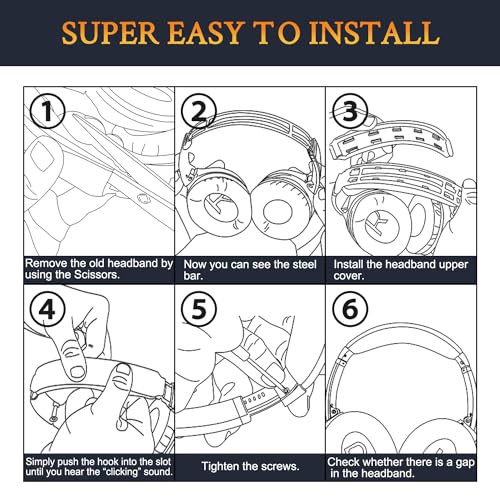 SUPER EASY TO INSTALL

1
Remove the old headband by using the Scissors.

2
Now you can see the steel bar.

3
Install the headband upper cover.

4
Simply push the hook into the slot until you hear the "clicking" sound.

5
Tighten the screws.

6
Check whether there is a gap in the headband.