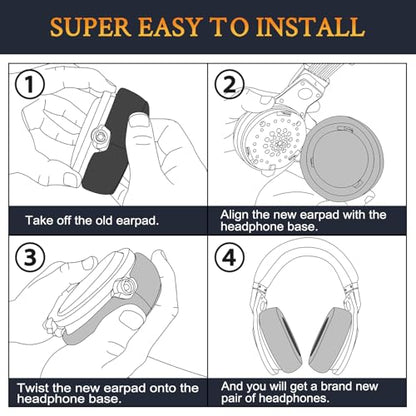 SUPER EASY TO INSTALL

1

Take off the old earpad.

2

Align the new earpad with the headphone base.

3

Twist the new earpad onto the headphone base.

4

And you will get a brand new pair of headphones.