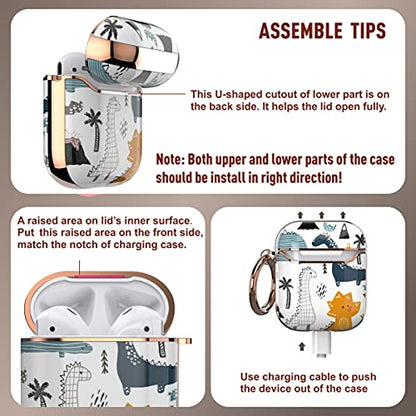 ASSEMBLE TIPS

This U-shaped cutout of lower part is on the back side. It helps the lid open fully.

Note: Both upper and lower parts of the case should be install in right direction!

A raised area on lid's inner surface. Put this raised area on the front side, match the notch of charging case.

Use charging cable to push the device out of the case