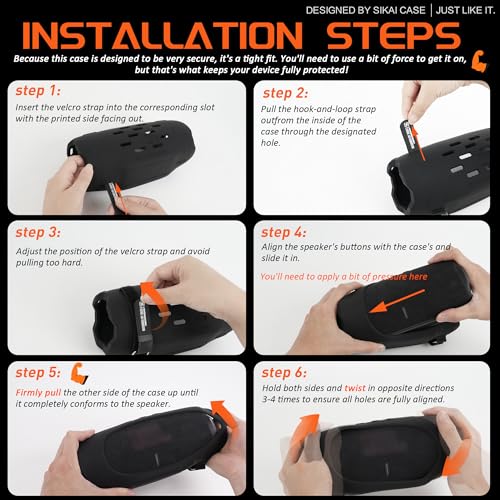 DESIGNED BY SIKAI CASE | JUST LIKE IT.

INSTALLATION STEPS

Because this case is designed to be very secure, it's a tight fit. You'll need to use a bit of force to get it on, but that's what keeps your device fully protected!

step 1:
Insert the velcro strap into the corresponding slot with the printed side facing out.

step 2:
Pull the hook-and-loop strap outfrom the inside of the case through the designated hole.

step 3:
Adjust the position of the velcro strap and avoid pulling too hard.

step 4:
Align the speaker's buttons with the case's and slide it in.
You'll need to apply a bit of pressure here

step 5:
Firmly pull the other side of the case up until it completely conforms to the speaker.

step 6:
Hold both sides and twist in opposite directions 3-4 times to ensure all holes are fully aligned.