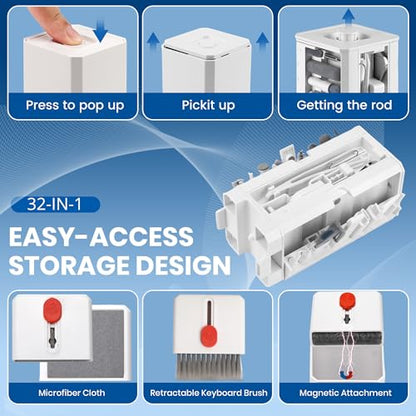 Press to pop up

Pickit up

Getting the rod

32-IN-1

EASY-ACCESS STORAGE DESIGN

Microfiber Cloth

Retractable Keyboard Brush

Magnetic Attachment