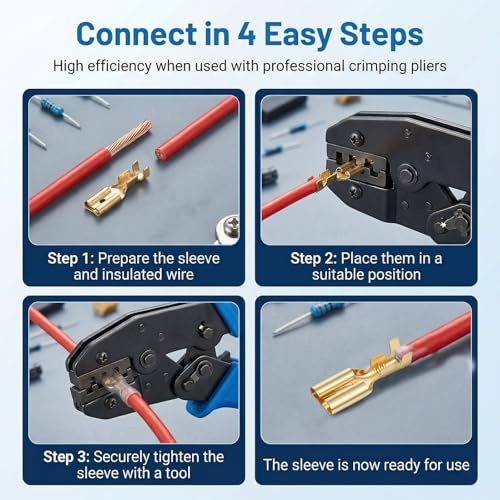 Connect in 4 Easy Steps

High efficiency when used with professional crimping pliers

Step 1: Prepare the sleeve and insulated wire

Step 2: Place them in a suitable position

Step 3: Securely tighten the sleeve with a tool

The sleeve is now ready for use