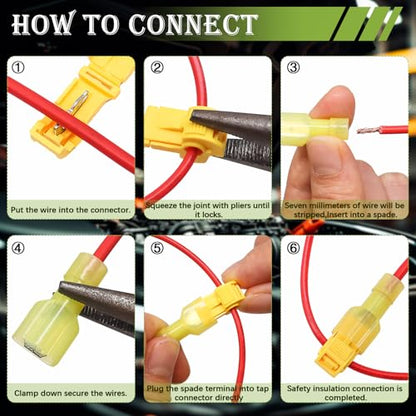 HOW TO CONNECT

①
Put the wire into the connector.

②
Squeeze the joint with pliers until it locks.

③
Seven millimeters of wire will be stripped,Insert into a spade.

④
Clamp down secure the wires.

⑤
Plug the spade terminal into tap connector directly

⑥
Safety insulation connection is completed.