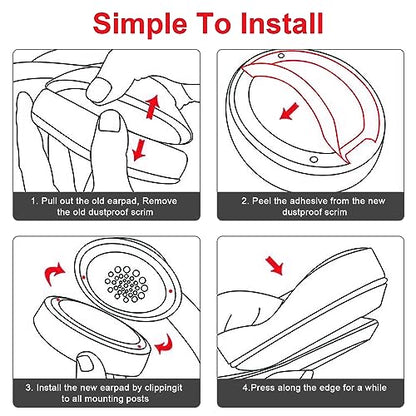 Simple To Install

1. Pull out the old earpad, Remove the old dustproof scrim

2. Peel the adhesive from the new dustproof scrim

3. Install the new earpad by clippingit to all mounting posts

4.Press along the edge for a while