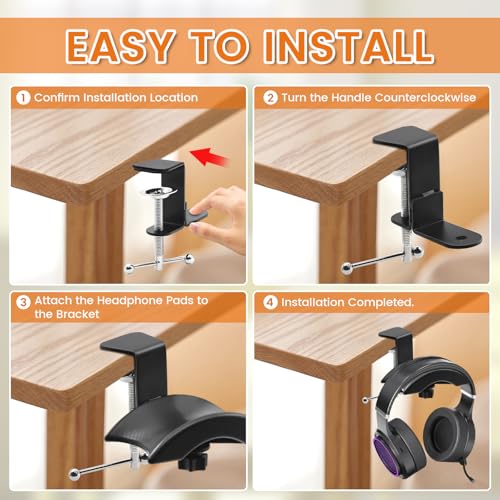 EASY TO INSTALL

1 Confirm Installation Location

2 Turn the Handle Counterclockwise

3 Attach the Headphone Pads to the Bracket

4 Installation Completed.