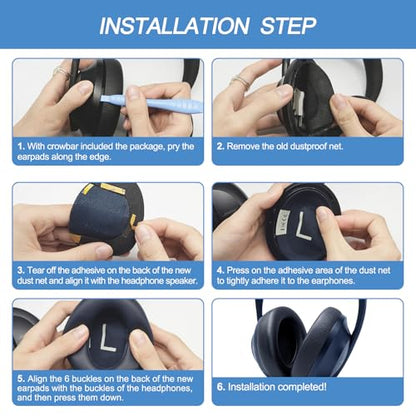 INSTALLATION STEP

1. With crowbar included the package, pry the earpads along the edge.

2. Remove the old dustproof net.

3. Tear off the adhesive on the back of the new dust net and align it with the headphone speaker.

L

4. Press on the adhesive area of the dust net to tightly adhere it to the earphones.

L

5. Align the 6 buckles on the back of the new earpads with the buckles of the headphones, and then press them down.

6. Installation completed!