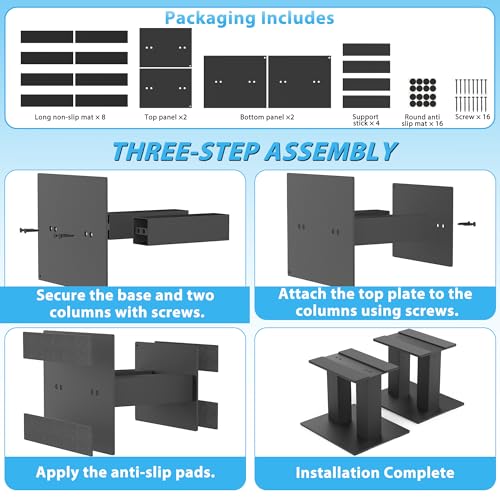 Packaging Includes

Long non-slip mat × 8

Top panel ×2

Bottom panel ×2

Support stick × 4

Round anti slip mat × 16

Screw × 16

THREE-STEP ASSEMBLY

Secure the base and two columns with screws.

Attach the top plate to the columns using screws.

Apply the anti-slip pads.

Installation Complete