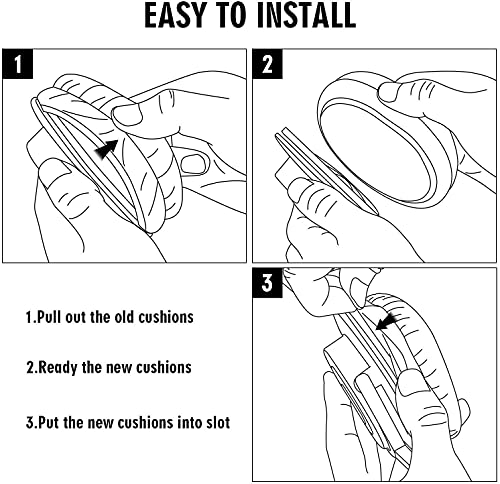 EASY TO INSTALL

1

2

3

1.Pull out the old cushions

2.Ready the new cushions

3.Put the new cushions into slot