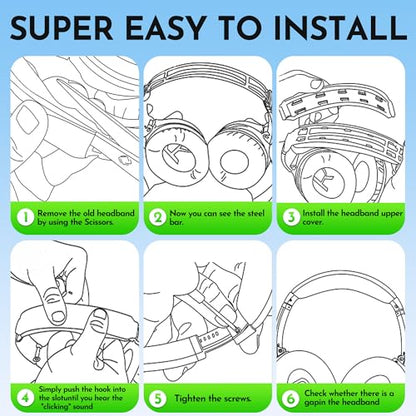 SUPER EASY TO INSTALL

1 Remove the old headband by using the Scissors.

2 Now you can see the steel bar.

3 Install the headband upper cover.

4 Simply push the hook into the slotuntil you hear the "clicking" sound

5 Tighten the screws.

6 Check whether there is a gapin the headband