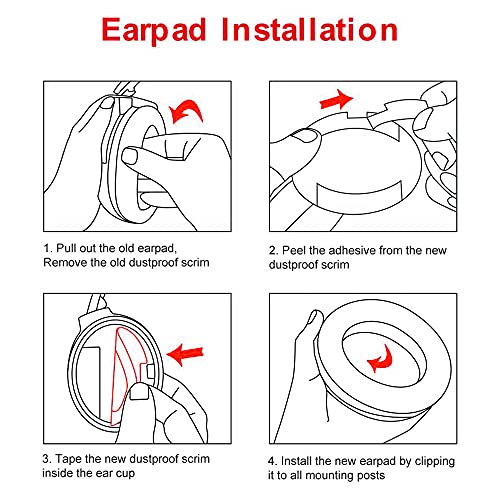 Earpad Installation

1. Pull out the old earpad,
Remove the old dustproof scrim

2. Peel the adhesive from the new dustproof scrim

3. Tape the new dustproof scrim inside the ear cup

4. Install the new earpad by clipping it to all mounting posts