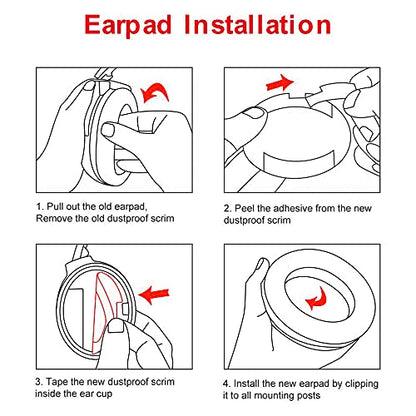 Earpad Installation

1. Pull out the old earpad, Remove the old dustproof scrim

2. Peel the adhesive from the new dustproof scrim

3. Tape the new dustproof scrim inside the ear cup

4. Install the new earpad by clipping it to all mounting posts