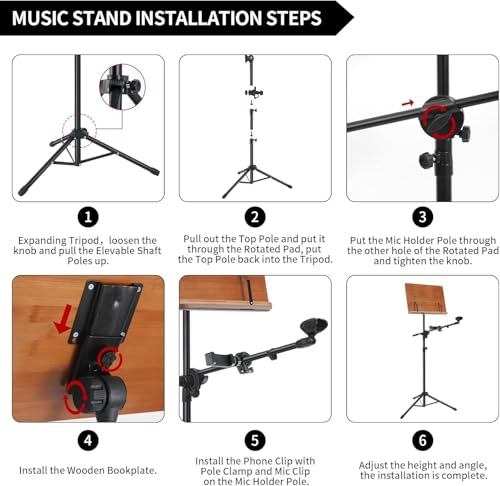 MUSIC STAND INSTALLATION STEPS

1

Expanding Tripod，loosen the knob and pull the Elevable Shaft Poles up.

2

Pull out the Top Pole and put it through the Rotated Pad, put the Top Pole back into the Tripod.

3

Put the Mic Holder Pole through the other hole of the Rotated Pad and tighten the knob.

4

Install the Wooden Bookplate.

5

Install the Phone Clip with Pole Clamp and Mic Clip on the Mic Holder Pole.

6

Adjust the height and angle, the installation is complete.