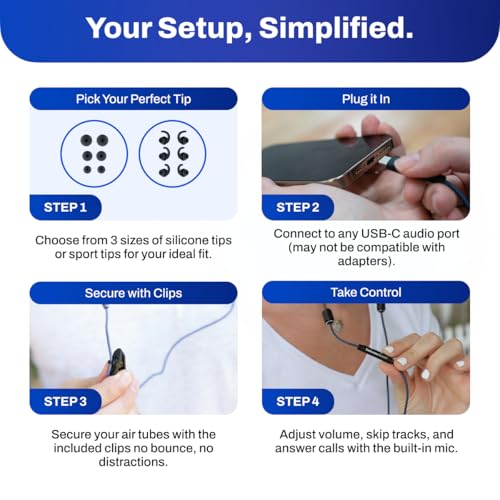 Your Setup, Simplified.

Pick Your Perfect Tip

STEP 1

Choose from 3 sizes of silicone tips or sport tips for your ideal fit.

Plug it In

STEP 2

Connect to any USB-C audio port (may not be compatible with adapters).

Secure with Clips

STEP 3

Secure your air tubes with the included clips no bounce, no distractions.

Take Control

STEP 4

Adjust volume, skip tracks, and answer calls with the built-in mic.