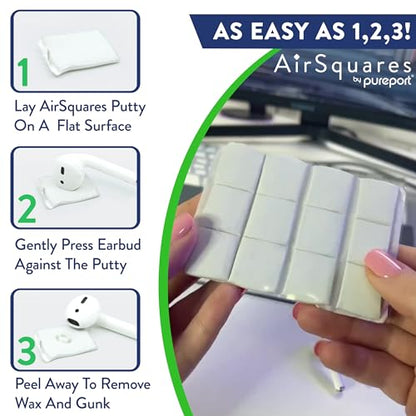 1

Lay AirSquares Putty On A Flat Surface

2

Gently Press Earbud Against The Putty

3

Peel Away To Remove Wax And Gunk

AS EASY AS 1,2,3!

AirSquares
by pureport