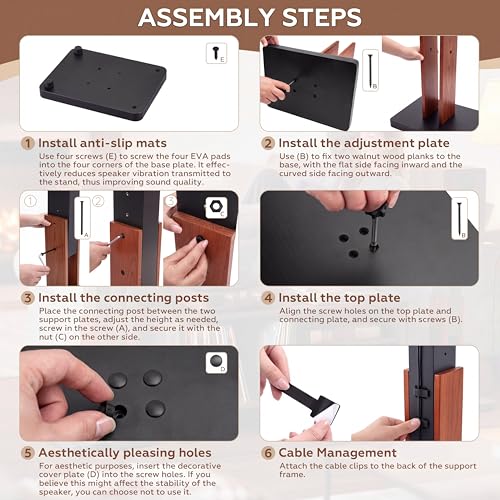 ASSEMBLY STEPS

E

B

1 Install anti-slip mats
Use four screws (E) to screw the four EVA pads into the four corners of the base plate. It effectively reduces speaker vibration transmitted to the stand, thus improving sound quality.

2 Install the adjustment plate
Use (B) to fix two walnut wood planks to the base, with the flat side facing inward and the curved side facing outward.

① A ② ③ C

B

3 Install the connecting posts
Place the connecting post between the two support plates, adjust the height as needed, screw in the screw (A), and secure it with the nut (C) on the other side.

4 Install the top plate
Align the screw holes on the top plate and connecting plate, and secure with screws (B).

D

5 Aesthetically pleasing holes
For aesthetic purposes, insert the decorative cover plate (D) into the screw holes. If you believe this might affect the stability of the speaker, you can choose not to use it.

6 Cable Management
Attach the cable clips to the back of the support frame.