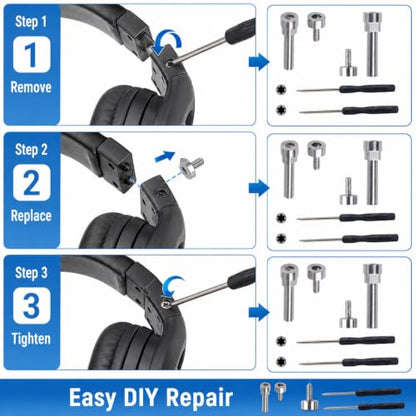 Step 1
1
Remove

Step 2
2
Replace

Step 3
3
Tighten

Easy DIY Repair