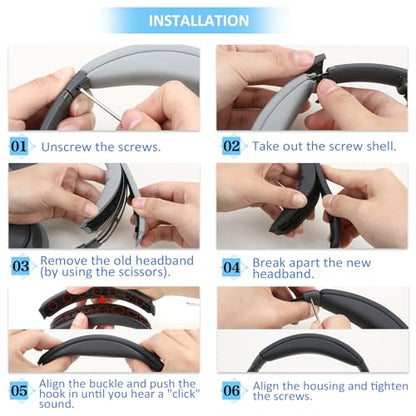 INSTALLATION

01 Unscrew the screws.

02 Take out the screw shell.

03 Remove the old headband (by using the scissors).

04 Break apart the new headband.

05 Align the buckle and push the hook in until you hear a "click" sound.

06 Align the housing and tighten the screws.