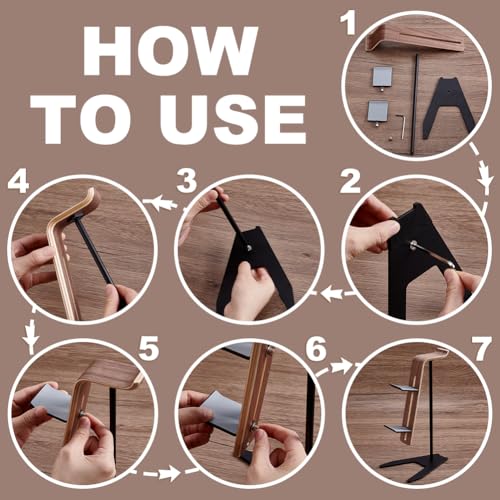 HOW TO USE

1

4

3

2

5

6

7