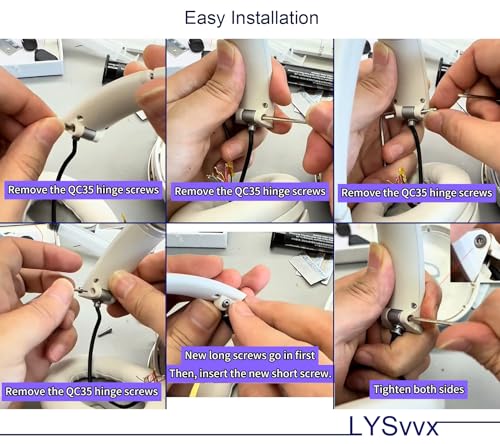 Easy Installation

Remove the QC35 hinge screws

Remove the QC35 hinge screws

Remove the QC35 hinge screws

Remove the QC35 hinge screws

New long screws go in first
Then, insert the new short screw.

Tighten both sides

LYSvvx