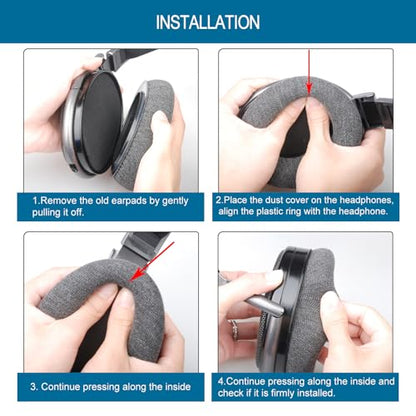 INSTALLATION

1.Remove the old earpads by gently pulling it off.

2.Place the dust cover on the headphones, align the plastic ring with the headphone.

3. Continue pressing along the inside

4.Continue pressing along the inside and check if it is firmly installed.