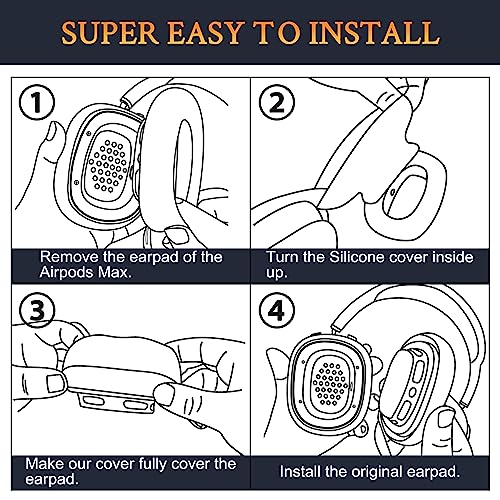 SUPER EASY TO INSTALL

1

Remove the earpad of the Airpods Max.

2

Turn the Silicone cover inside up.

3

Make our cover fully cover the earpad.

4

Install the original earpad.