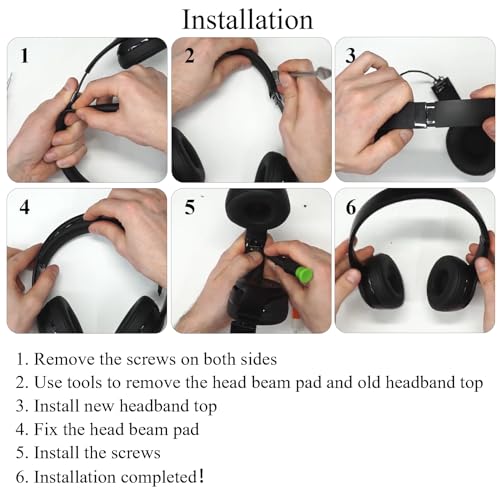 Installation

1

2

3

4

5

6

1. Remove the screws on both sides
2. Use tools to remove the head beam pad and old headband top
3. Install new headband top
4. Fix the head beam pad
5. Install the screws
6. Installation completed!