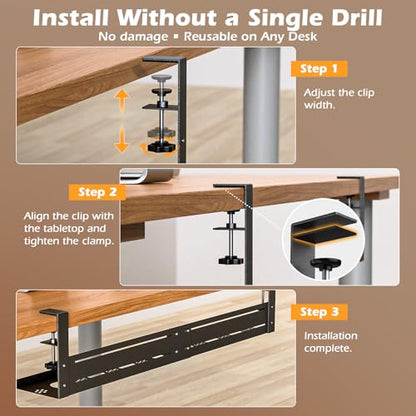 Install Without a Single Drill
No damage ▪ Reusable on Any Desk

Step 1
Adjust the clip width.

Step 2
Align the clip with the tabletop and tighten the clamp.

Step 3
Installation complete.