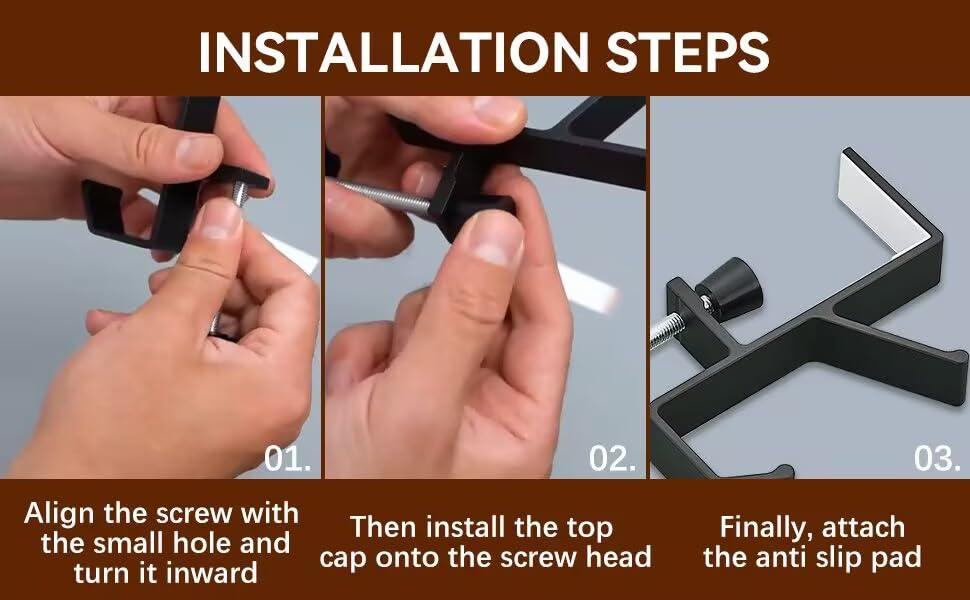 INSTALLATION STEPS

01.

02.

03.

Align the screw with the small hole and turn it inward

Then install the top cap onto the screw head

Finally, attach the anti slip pad