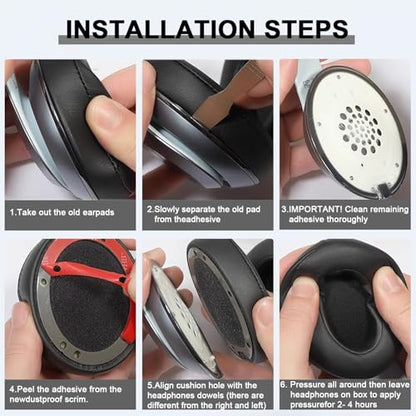 INSTALLATION STEPS

1.Take out the old earpads

2.Slowly separate the old pad from theadhesive

3.IMPORTANT! Clean remaining adhesive thoroughly

4.Peel the adhesive from the newdustproof scrim.

5.Align cushion hole with the headphones dowels (there are different from the right and left)

6. Pressure all around then leave headphones on box to apply pressurefor 2- 4 hours