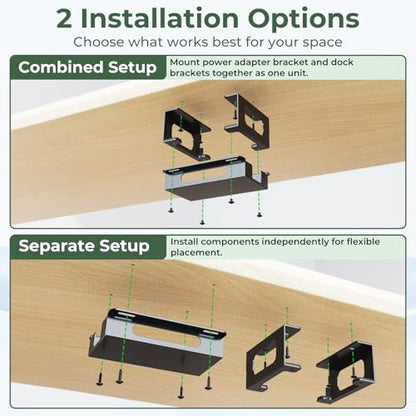 2 Installation Options

Choose what works best for your space

Combined Setup

Mount power adapter bracket and dock brackets together as one unit.

Separate Setup

Install components independently for flexible placement.