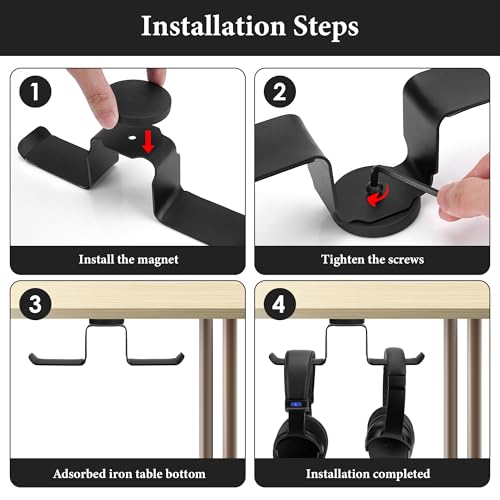 Installation Steps

1

Install the magnet

2

Tighten the screws

3

Adsorbed iron table bottom

4

Installation completed