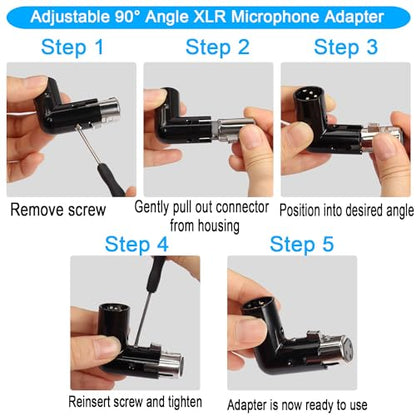 Adjustable 90° Angle XLR Microphone Adapter

Step 1

Remove screw

Step 2

Gently pull out connector from housing

Step 3

Position into desired angle

Step 4

Reinsert screw and tighten

Step 5

Adapter is now ready to use