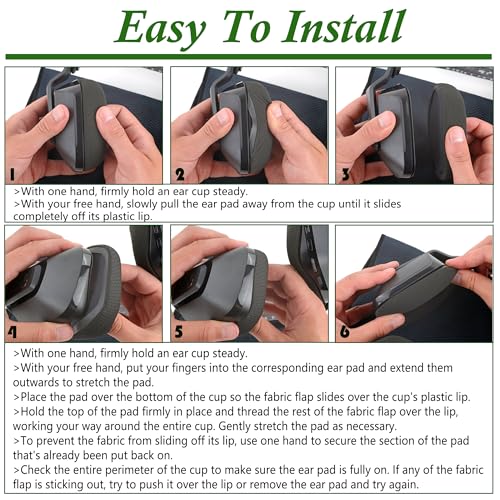 Easy To Install

1

2

3

>With one hand, firmly hold an ear cup steady.
>With your free hand, slowly pull the ear pad away from the cup until it slides completely off its plastic lip.

4

5

6

>With one hand, firmly hold an ear cup steady.
>With your free hand, put your fingers into the corresponding ear pad and extend them outwards to stretch the pad.
>Place the pad over the bottom of the cup so the fabric flap slides over the cup's plastic lip.
>Hold the top of the pad firmly in place and thread the rest of the fabric flap over the lip, working your way around the entire cup. Gently stretch the pad as necessary.
>To prevent the fabric from sliding off its lip, use one hand to secure the section of the pad that's already been put back on.
>Check the entire perimeter of the cup to make sure the ear pad is fully on. If any of the fabric flap is sticking out, try to push it over the lip or remove the ear pad and try again.