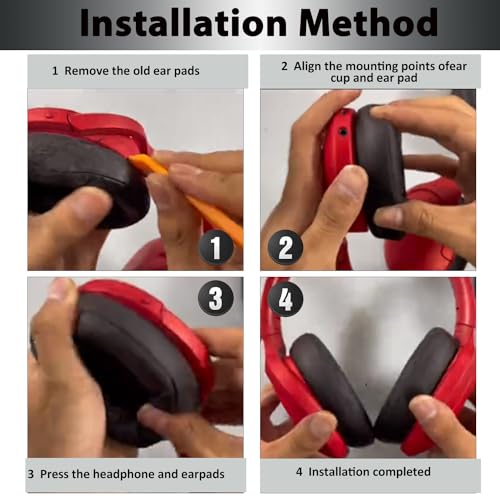 Installation Method

1 Remove the old ear pads

1

2 Align the mounting points ofear cup and ear pad

2

3

3 Press the headphone and earpads

4

4 Installation completed