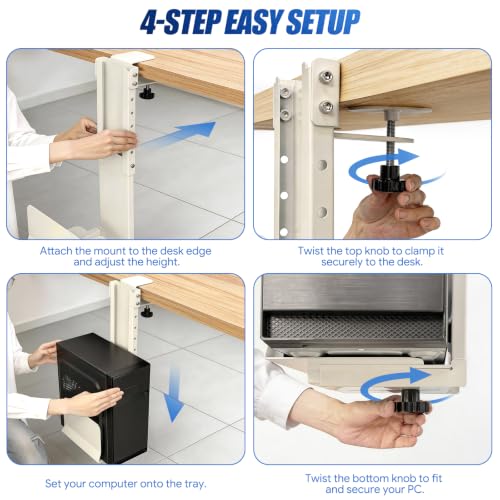 4-STEP EASY SETUP

Attach the mount to the desk edge and adjust the height.

Twist the top knob to clamp it securely to the desk.

Set your computer onto the tray.

Twist the bottom knob to fit and secure your PC.