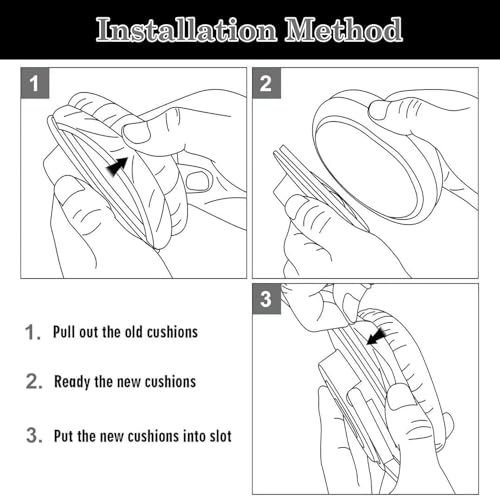 Installation Method

1

2

3

1. Pull out the old cushions

2. Ready the new cushions

3. Put the new cushions into slot