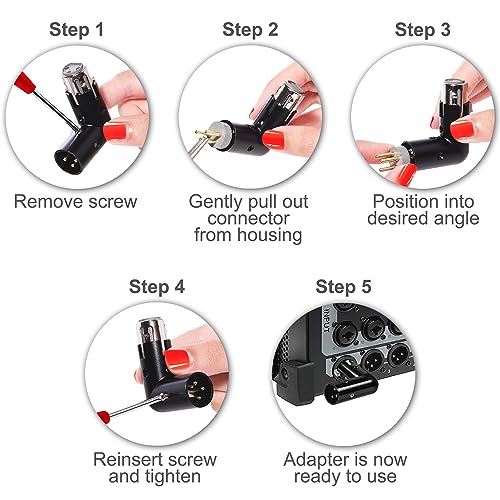 Step 1

Remove screw

Step 2

Gently pull out connector from housing

Step 3

Position into desired angle

Step 4

Reinsert screw and tighten

Step 5

INPUT

Adapter is now ready to use