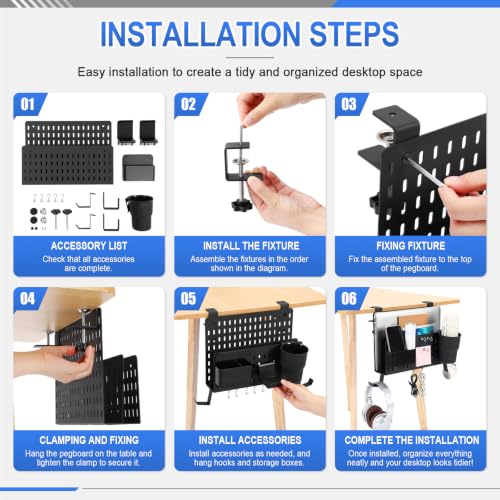 INSTALLATION STEPS

Easy installation to create a tidy and organized desktop space

01

ACCESSORY LIST
Check that all accessories are complete.

02

INSTALL THE FIXTURE
Assemble the fixtures in the order shown in the diagram.

03

FIXING FIXTURE
Fix the assembled fixture to the top of the pegboard.

04

CLAMPING AND FIXING
Hang the pegboard on the table and tighten the clamp to secure it.

05

INSTALL ACCESSORIES
Install accessories as needed, and hang hooks and storage boxes.

06

COMPLETE THE INSTALLATION
Once installed, organize everything neatly and your desktop looks tidier!