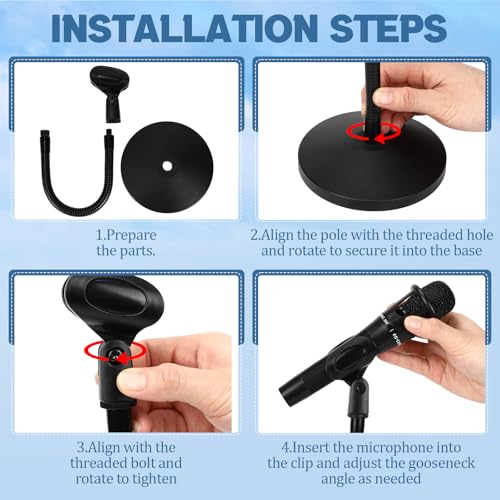 INSTALLATION STEPS

1.Prepare the parts.

2.Align the pole with the threaded hole and rotate to secure it into the base

3.Align with the threaded bolt and rotate to tighten

4.Insert the microphone into the clip and adjust the gooseneck angle as needed