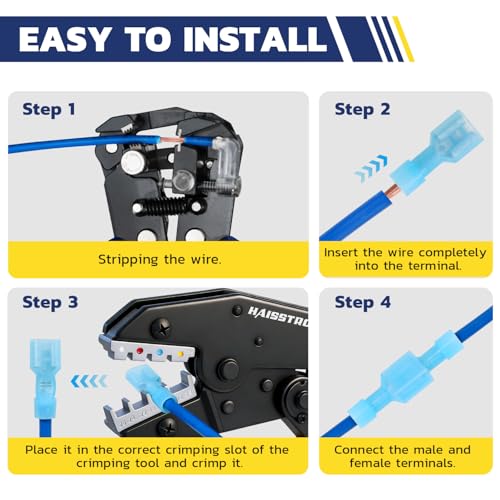 EASY TO INSTALL

Step 1

Stripping the wire.

Step 2

Insert the wire completely into the terminal.

Step 3

HAISSTRO

Place it in the correct crimping slot of the crimping tool and crimp it.

Step 4

Connect the male and female terminals.