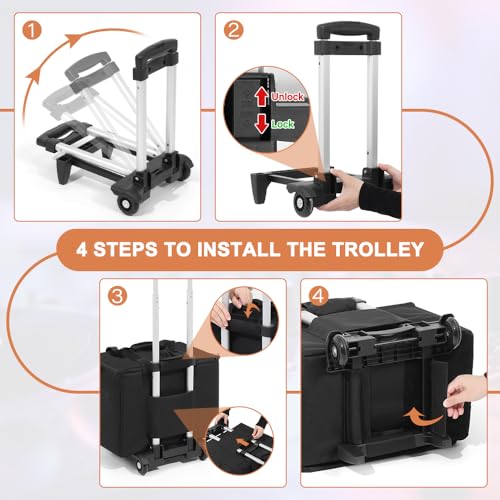 1

2

Unlock

Lock

4 STEPS TO INSTALL THE TROLLEY

3

4