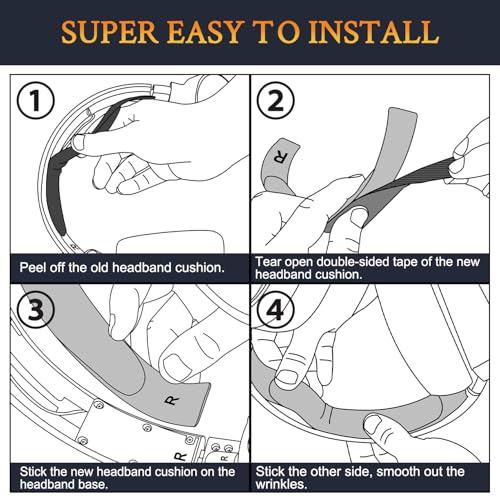 SUPER EASY TO INSTALL

1

Peel off the old headband cushion.

2

R

Tear open double-sided tape of the new headband cushion.

3

R

R

R

Stick the new headband cushion on the headband base.

4

Stick the other side, smooth out the wrinkles.