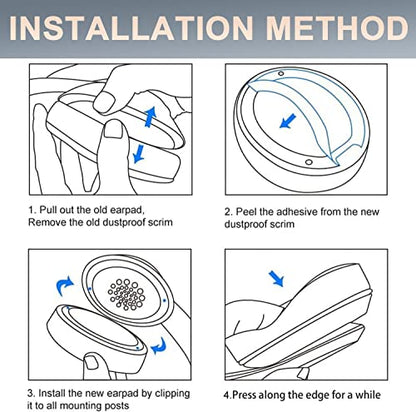 INSTALLATION METHOD

1. Pull out the old earpad,
Remove the old dustproof scrim

2. Peel the adhesive from the new dustproof scrim

3. Install the new earpad by clipping it to all mounting posts

4.Press along the edge for a while