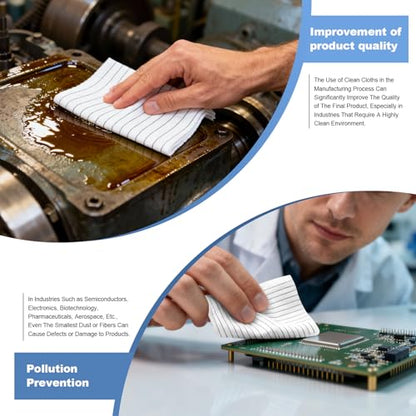 Improvement of product quality

The Use of Clean Cloths in the Manufacturing Process Can Significantly Improve The Quality of The Final Product, Especially in Industries That Require A Highly Clean Environment.

In Industries Such as Semiconductors, Electronics, Biotechnology, Pharmaceuticals, Aerospace, Etc., Even The Smallest Dust or Fibers Can Cause Defects or Damage to Products.

Pollution Prevention