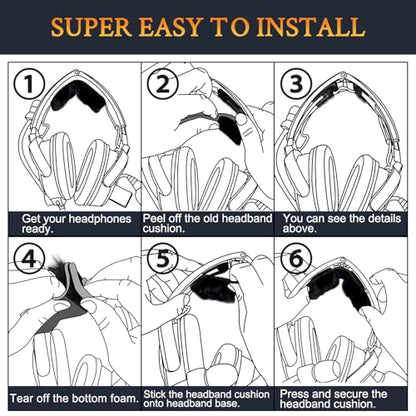 SUPER EASY TO INSTALL

1
Get your headphones ready.

2
Peel off the old headband cushion.

3
You can see the details above.

4
Tear off the bottom foam.

5
Stick the headband cushion onto headband base.

6
Press and secure the headband cushion.