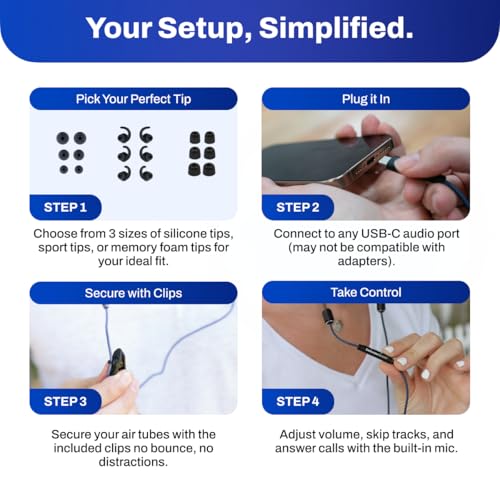 Your Setup, Simplified.

Pick Your Perfect Tip

STEP 1

Choose from 3 sizes of silicone tips, sport tips, or memory foam tips for your ideal fit.

Plug it In

STEP 2

Connect to any USB-C audio port (may not be compatible with adapters).

Secure with Clips

STEP 3

Secure your air tubes with the included clips no bounce, no distractions.

Take Control

STEP 4

Adjust volume, skip tracks, and answer calls with the built-in mic.