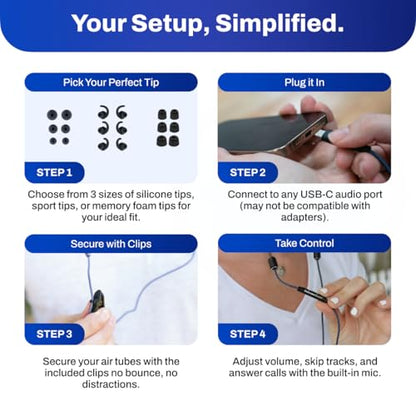 Your Setup, Simplified.

Pick Your Perfect Tip

STEP 1

Choose from 3 sizes of silicone tips, sport tips, or memory foam tips for your ideal fit.

Plug it In

STEP 2

Connect to any USB-C audio port (may not be compatible with adapters).

Secure with Clips

STEP 3

Secure your air tubes with the included clips no bounce, no distractions.

Take Control

STEP 4

Adjust volume, skip tracks, and answer calls with the built-in mic.