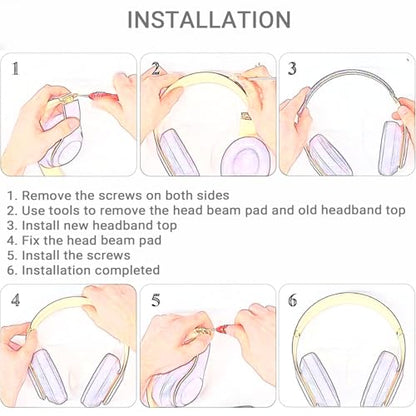 INSTALLATION

1

2

3

1. Remove the screws on both sides
2. Use tools to remove the head beam pad and old headband top
3. Install new headband top
4. Fix the head beam pad
5. Install the screws
6. Installation completed

4

5

6