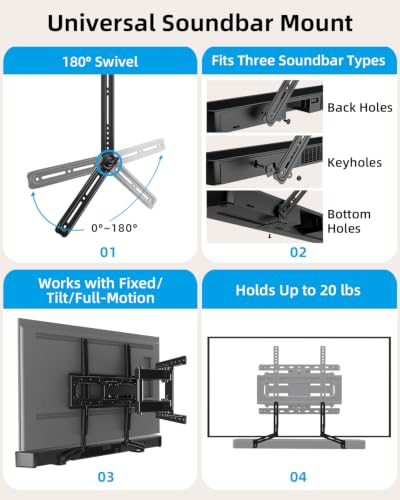 Universal Soundbar Mount

180° Swivel

0°~180°

01

Fits Three Soundbar Types

Back Holes

Keyholes

Bottom Holes

02

Works with Fixed/ Tilt/Full-Motion

03

Holds Up to 20 lbs

04