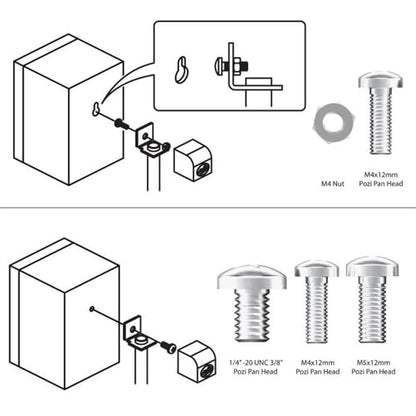 M4 Nut

M4x12mm
Pozi Pan Head

1/4" -20 UNC 3/8"
Pozi Pan Head

M4x12mm
Pozi Pan Head

M5x12mm
Pozi Pan Head